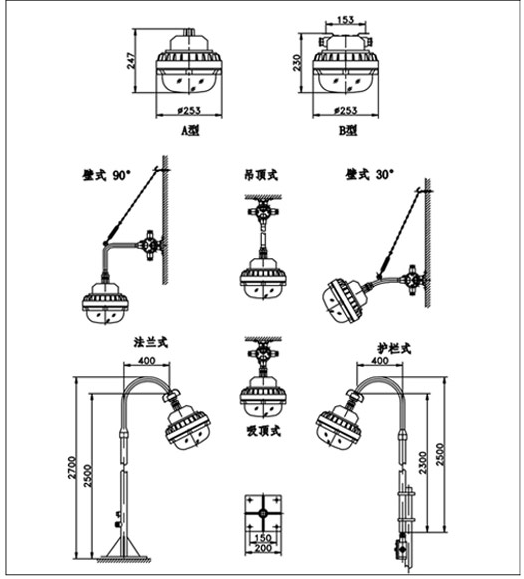 247
ø253
A型

153
230
ø253
B型

壁式 90°

吊顶式

壁式 30°

法兰式
400
2700
2500

吸顶式

150
200

护栏式
400
2300
2500